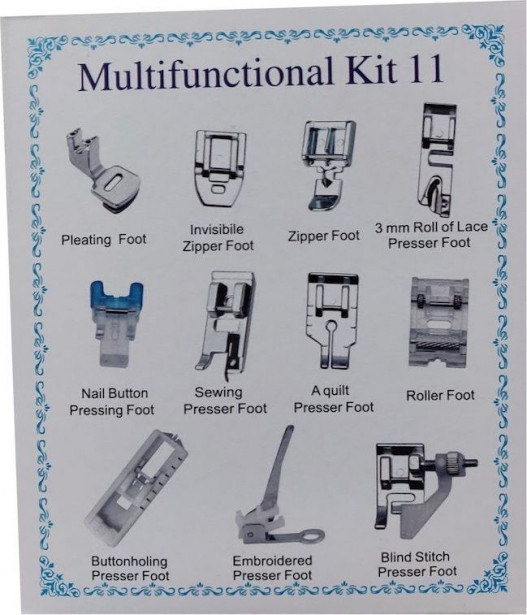 Multifunctional Kit 11

Pleating Foot

Invisibile Zipper Foot

Zipper Foot

3 mm Roll of Lace Presser Foot

Nail Button Pressing Foot

Sewing Presser Foot

A quilt Presser Foot

Roller Foot

Buttonholing Presser Foot

Embroidered Presser Foot

Blind Stitch Presser Foot