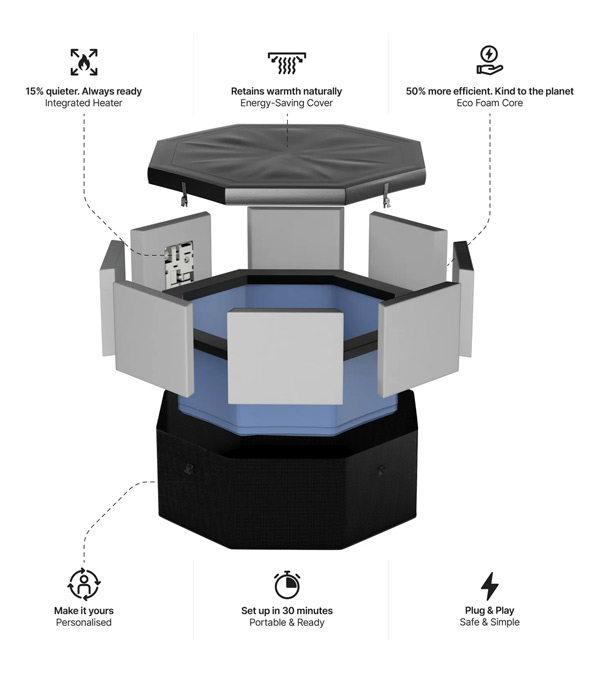 15% quieter. Always ready
Integrated Heater

Retains warmth naturally
Energy-Saving Cover

50% more efficient. Kind to the planet
Eco Foam Core

Make it yours
Personalised

Set up in 30 minutes
Portable & Ready

Plug & Play
Safe & Simple