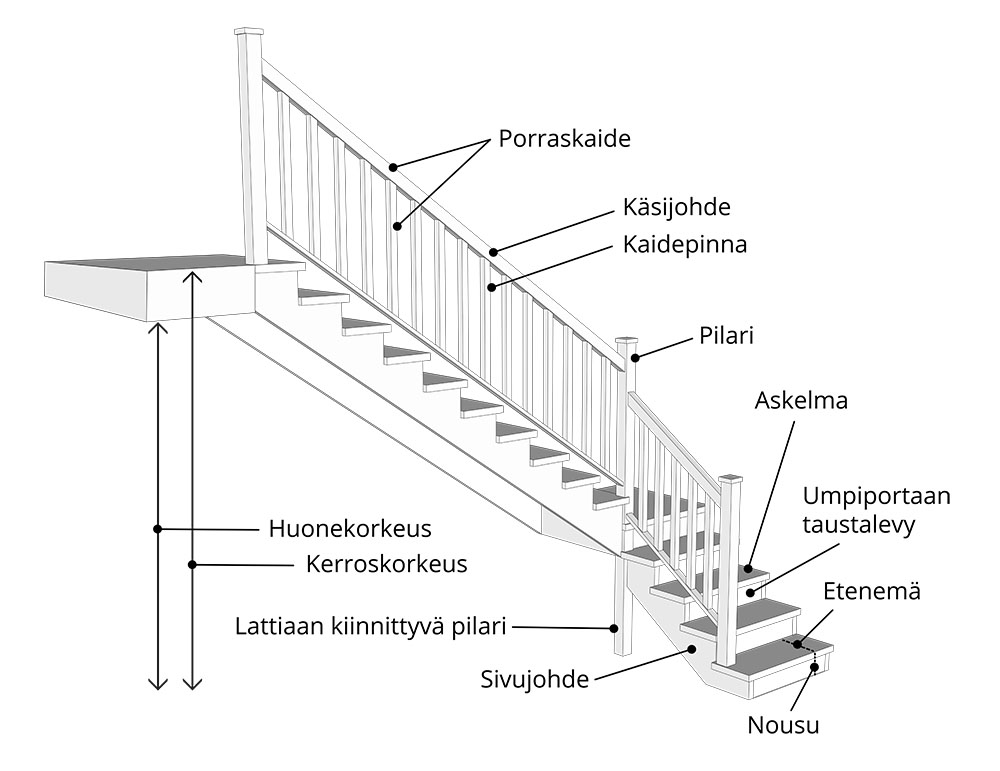 Porraskaide
Käsijohde
Kaidepinna
Pilari
Askelma
Umpiportaan taustalevy
Etenemä
Huonekorkeus
Kerroskorkeus
Lattiaan kiinnittyvä pilari
Sivujohde
Nousu